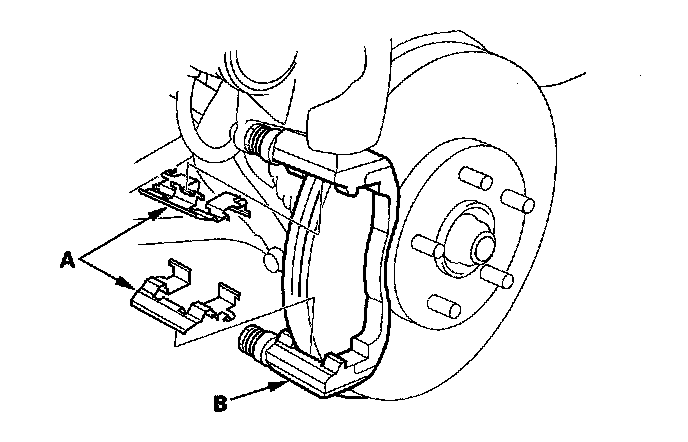 A
B