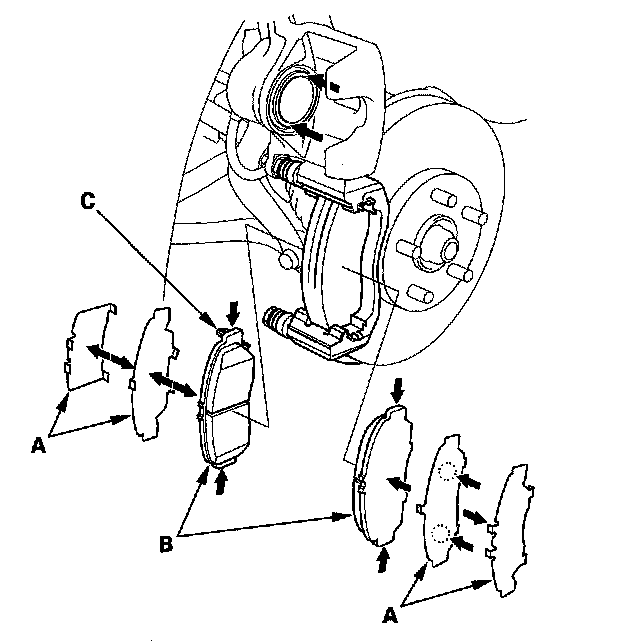 C

A

B

A