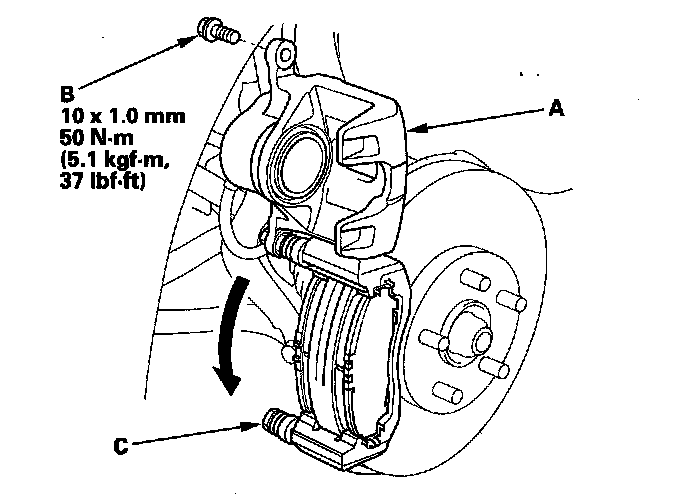 B
10 x 1.0 mm
50 N·m
(5.1 kgf·m,
37 lbf·ft)

A

C