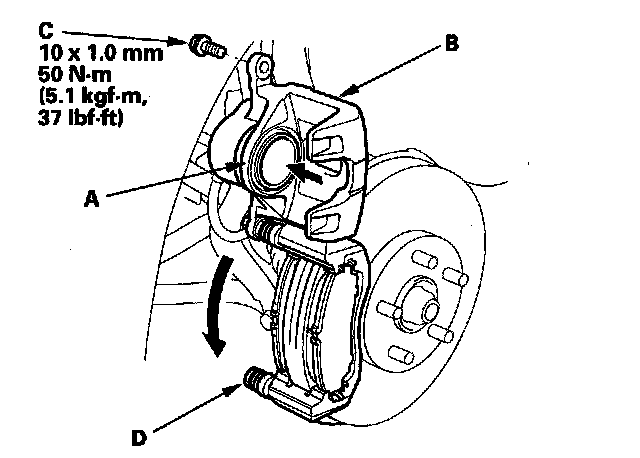 C
10 x 1.0 mm
50 N·m
(5.1 kgf·m,
37 lbf·ft)

B

A

D