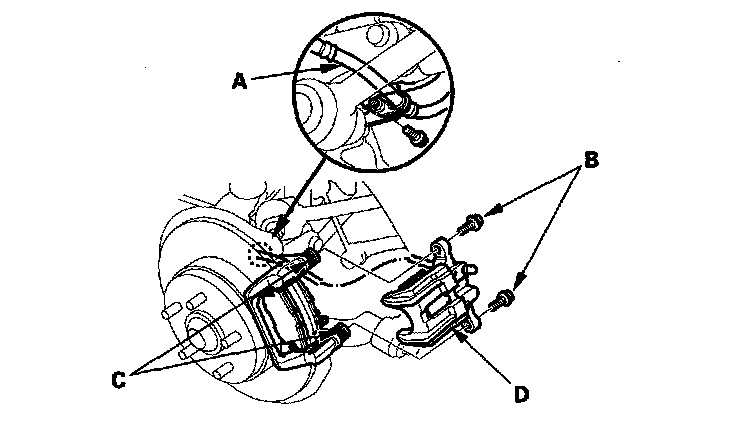 A
B
C
D