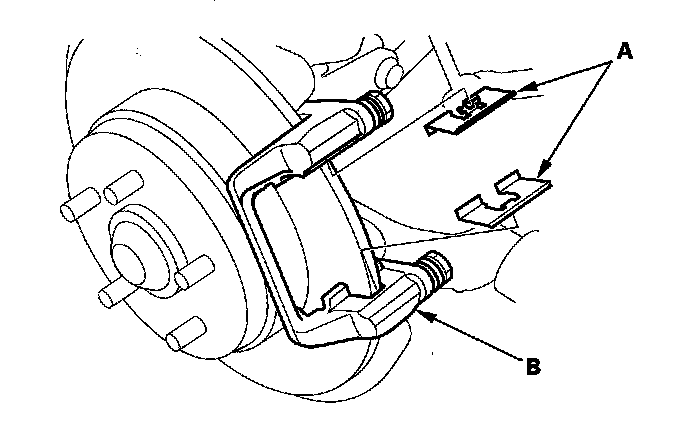 A

B