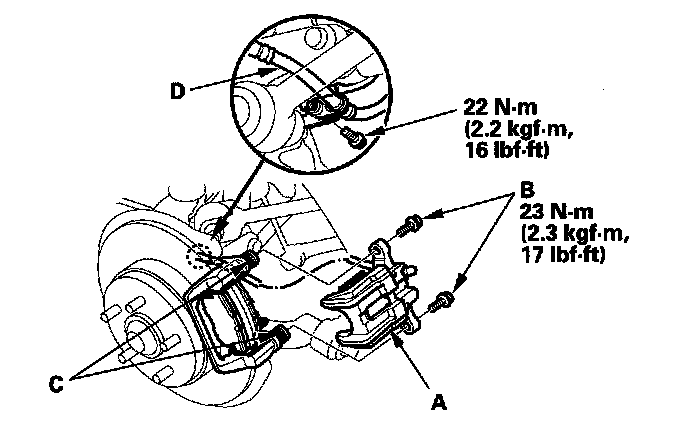 D

22 N·m
(2.2 kgf·m,
16 lbf·ft)

B
23 N·m
(2.3 kgf·m,
17 lbf·ft)

C

A