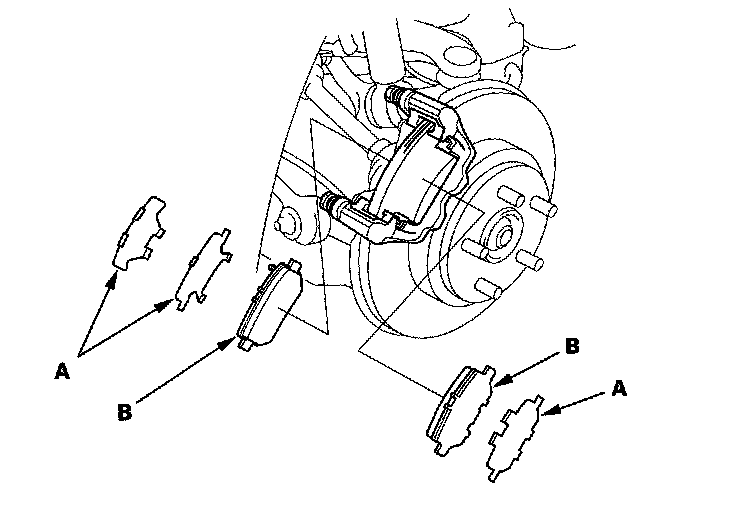 A

B

B

A