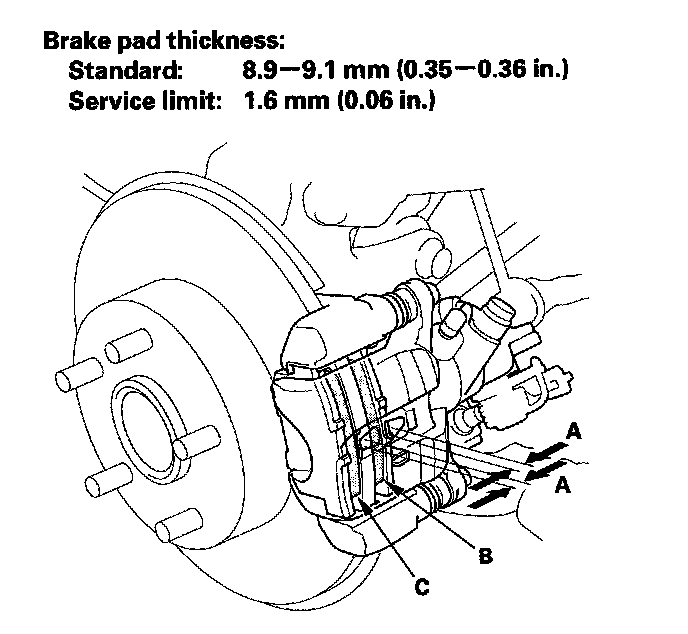 Brake pad thickness:
Standard: 8.9—9.1 mm (0.35—0.36 in.)
Service limit: 1.6 mm (0.06 in.)

A
A
B
C