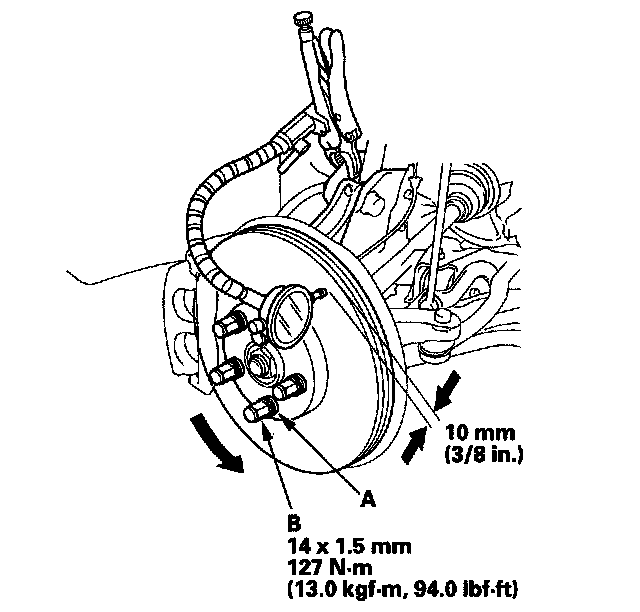 10 mm
(3/8 in.)

A

B
14 x 1.5 mm
127 N·m
(13.0 kgf·m, 94.0 lbf·ft)