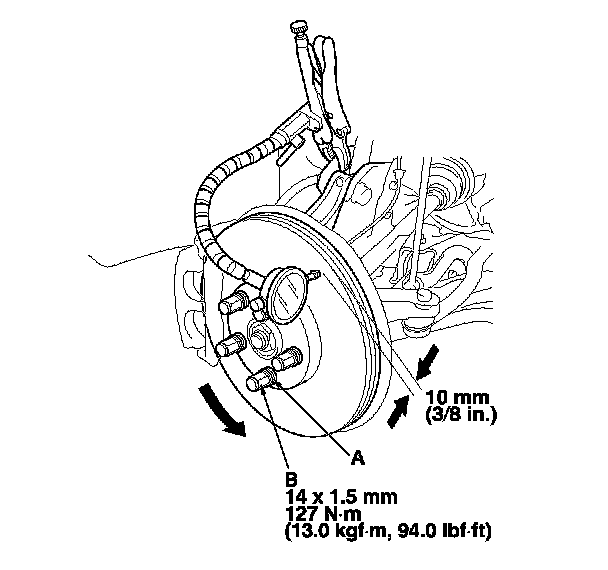 10 mm
(3/8 in.)

A

B
14 x 1.5 mm
127 N·m
(13.0 kgf·m, 94.0 lbf·ft)