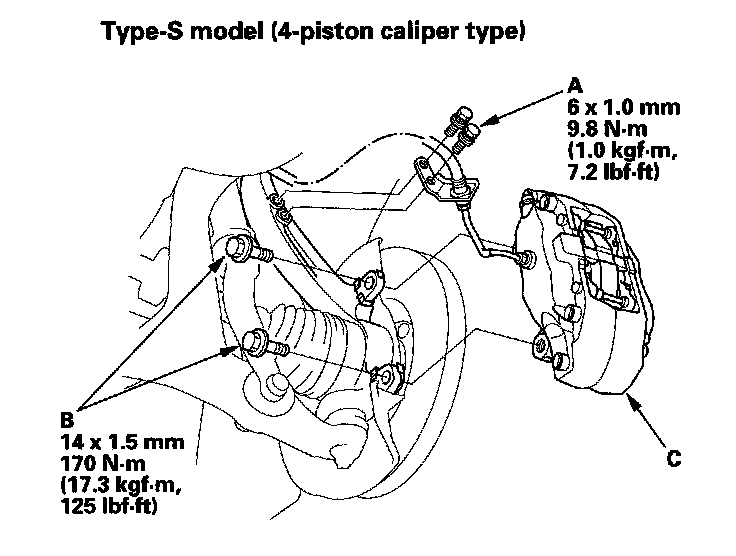 Type-S model (4-piston caliper type)

A
6 x 1.0 mm
9.8 N·m
(1.0 kgf·m,
7.2 lbf·ft)

B
14 x 1.5 mm
170 N·m
(17.3 kgf·m,
125 lbf·ft)

C