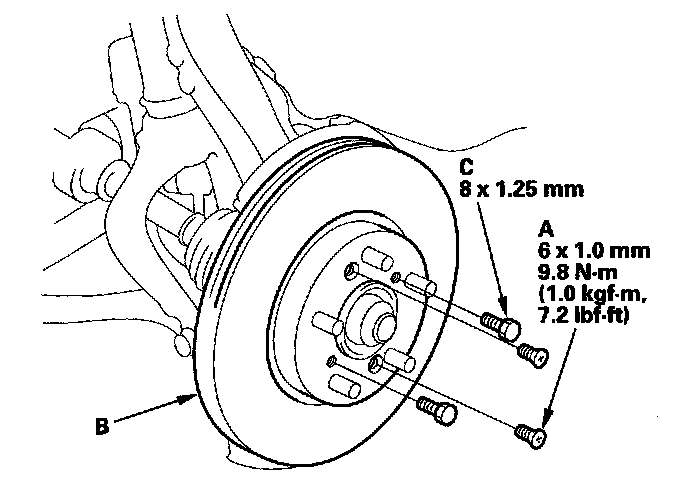 C
8 x 1.25 mm

A
6 x 1.0 mm
9.8 N·m
(1.0 kgf·m,
7.2 lbf·ft)

B