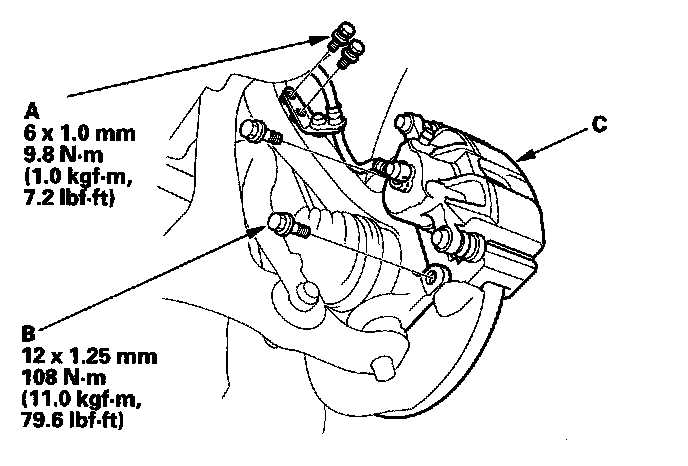 A
6 x 1.0 mm
9.8 N·m
(1.0 kgf·m,
7.2 lbf·ft)

C

B
12 x 1.25 mm
108 N·m
(11.0 kgf·m,
79.6 lbf·ft)