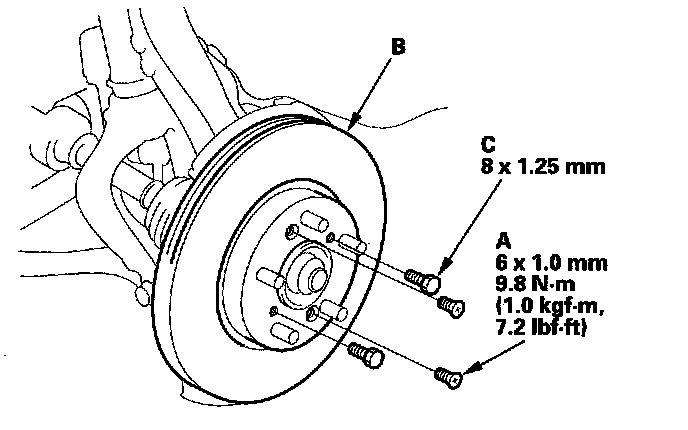 B

C
8 x 1.25 mm

A
6 x 1.0 mm
9.8 N·m
(1.0 kgf·m,
7.2 lbf·ft)