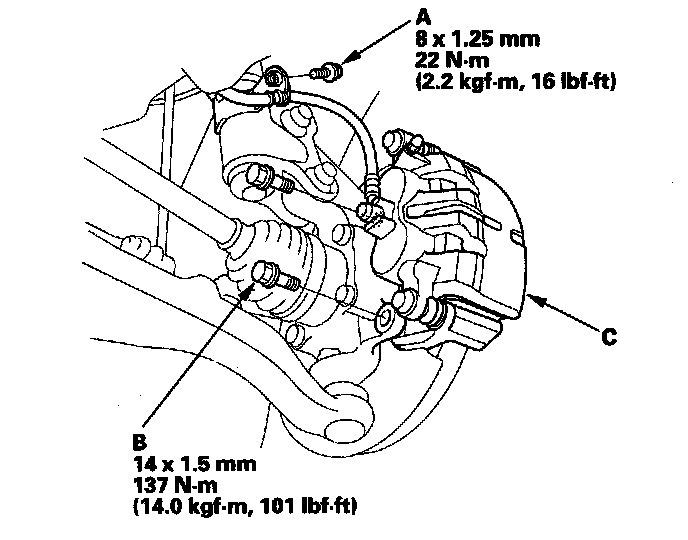 A
8 x 1.25 mm
22 N·m
(2.2 kgf·m, 16 lbf·ft)

C

B
14 x 1.5 mm
137 N·m
(14.0 kgf·m, 101 lbf·ft)