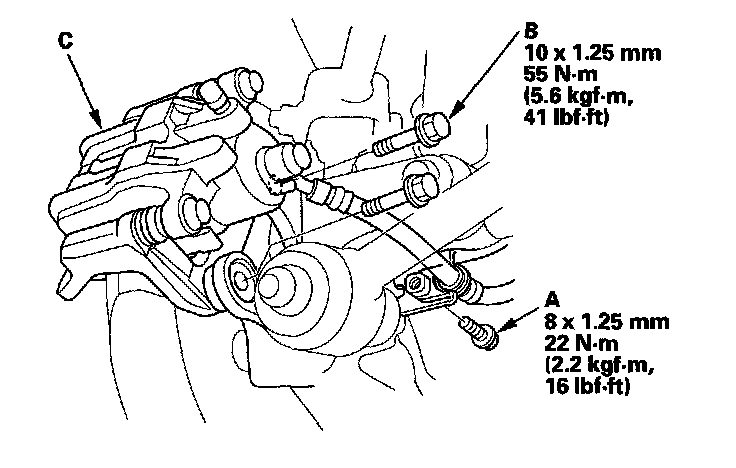 C

B
10 x 1.25 mm
55 N·m
(5.6 kgf·m,
41 lbf·ft)

A
8 x 1.25 mm
22 N·m
(2.2 kgf·m,
16 lbf·ft)