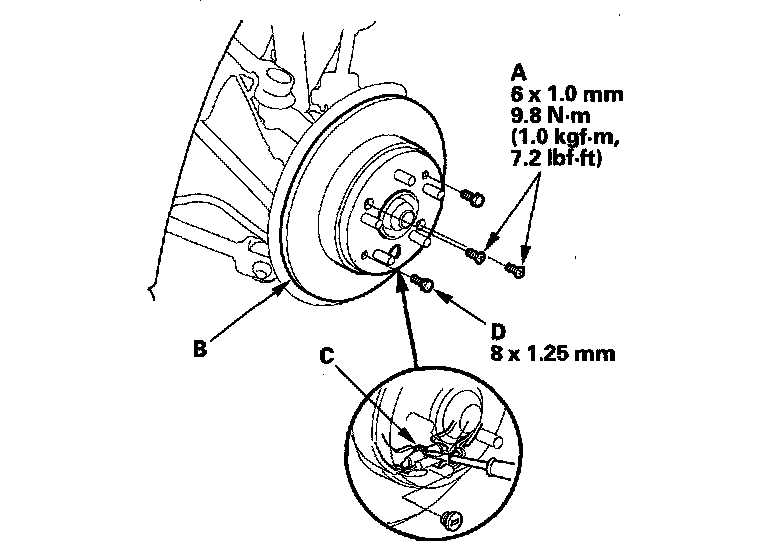 A
6 x 1.0 mm
9.8 N·m
(1.0 kgf·m,
7.2 lbf·ft)

B

C

D
8 x 1.25 mm