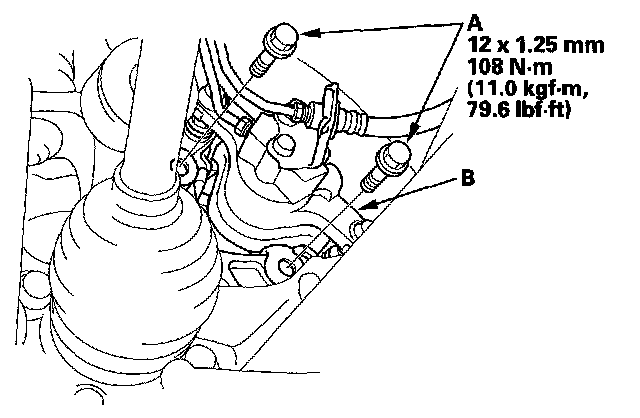 A
12 x 1.25 mm
108 N·m
(11.0 kgf·m,
79.6 lbf·ft)

B