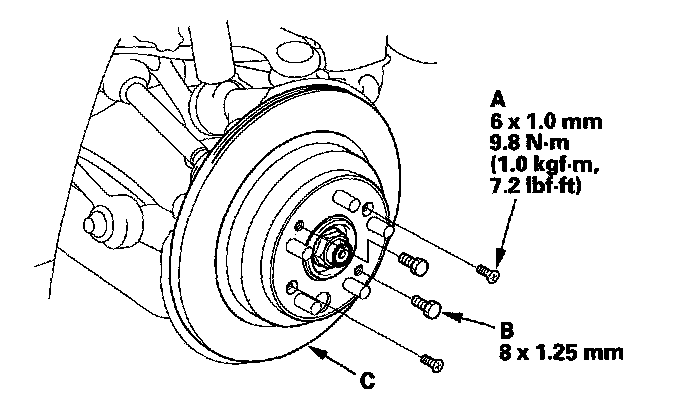 A
6 x 1.0 mm
9.8 N·m
(1.0 kgf·m,
7.2 lbf·ft)

B
8 x 1.25 mm

C