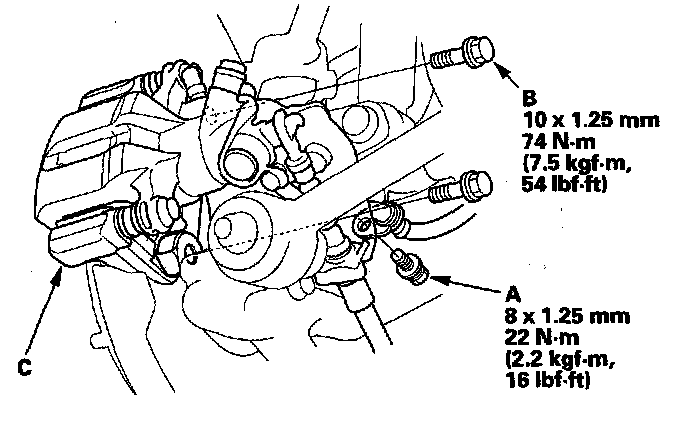 B
10 x 1.25 mm
74 N·m
(7.5 kgf·m,
54 lbf·ft)

A
8 x 1.25 mm
22 N·m
(2.2 kgf·m,
16 lbf·ft)

C