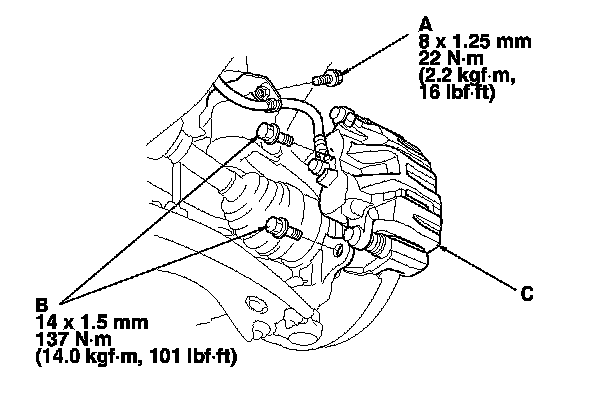 A
8 x 1.25 mm
22 N·m
(2.2 kgf·m,
16 lbf·ft)

C

B
14 x 1.5 mm
137 N·m
(14.0 kgf·m, 101 lbf·ft)