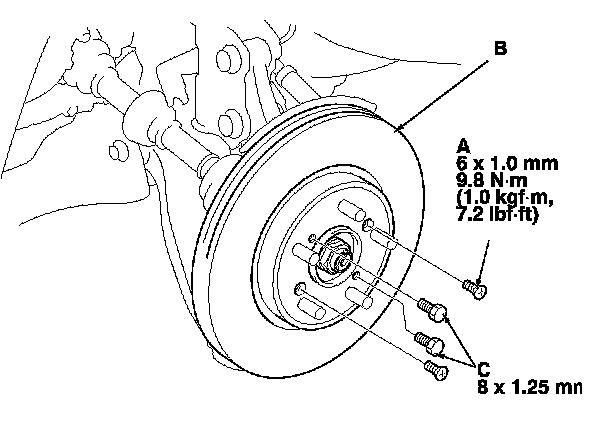 B

A
6 x 1.0 mm
9.8 N·m
(1.0 kgf·m,
7.2 lbf·ft)

C
8 x 1.25 mn