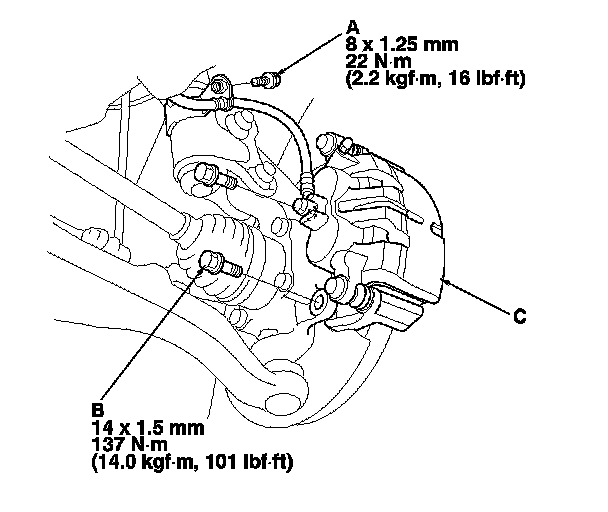 A
8 x 1.25 mm
22 N·m
(2.2 kgf·m, 16 lbf·ft)

C

B
14 x 1.5 mm
137 N·m
(14.0 kgf·m, 101 lbf·ft)