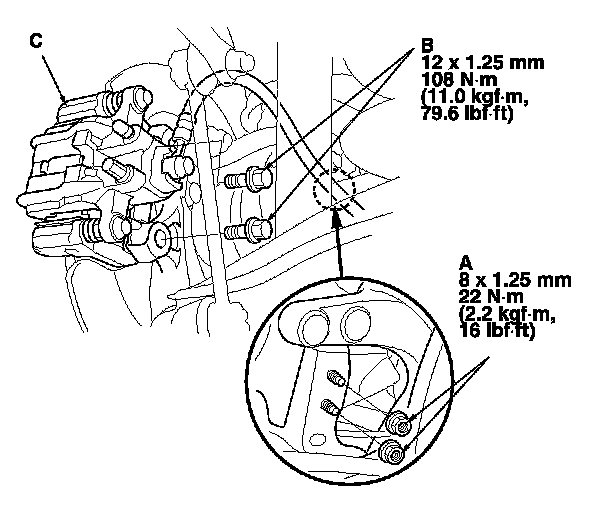 C

B
12 x 1.25 mm
108 N·m
(11.0 kgf·m,
79.6 lbf·ft)

A
8 x 1.25 mm
22 N·m
(2.2 kgf·m,
16 lbf·ft)