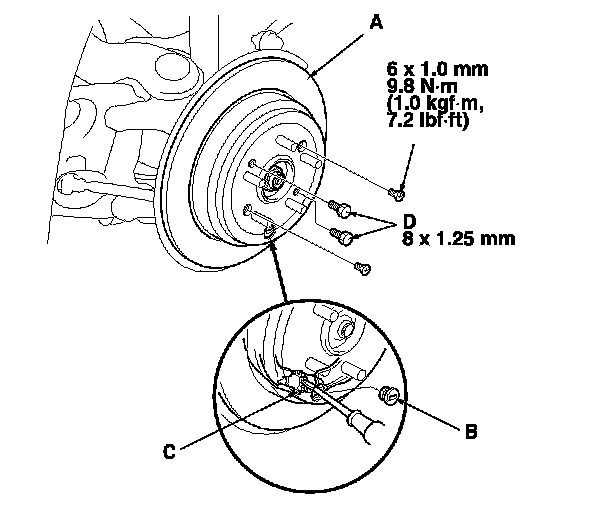 A

6 x 1.0 mm
9.8 N·m
(1.0 kgf·m,
7.2 lbf·ft)

D
8 x 1.25 mm

B

C