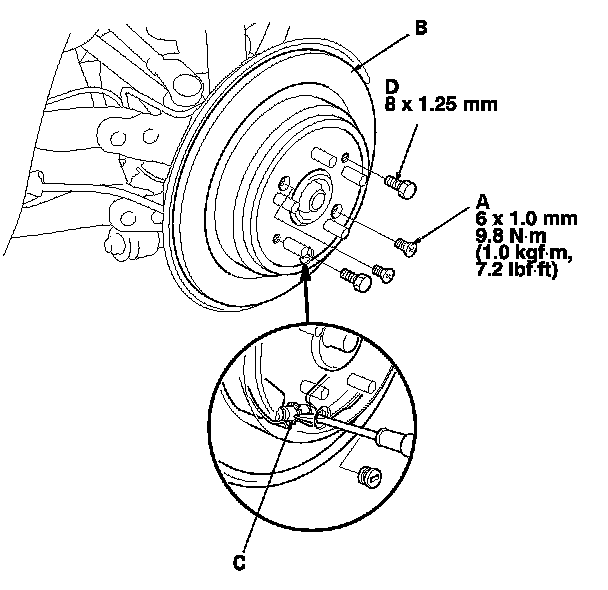 B

D
8 x 1.25 mm

A
6 x 1.0 mm
9.8 N·m
(1.0 kgf·m,
7.2 lbf·ft)

C