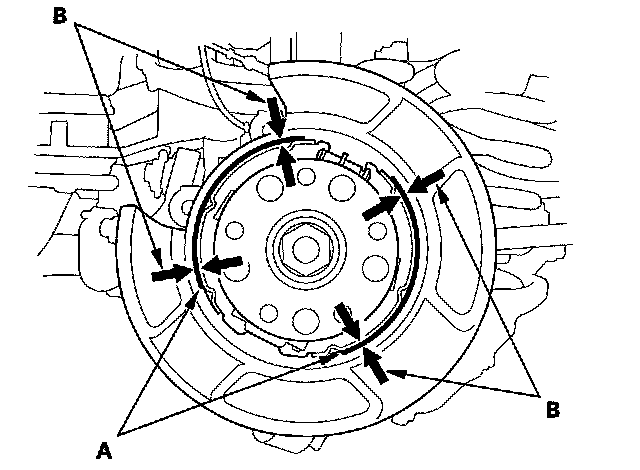 B

B

A