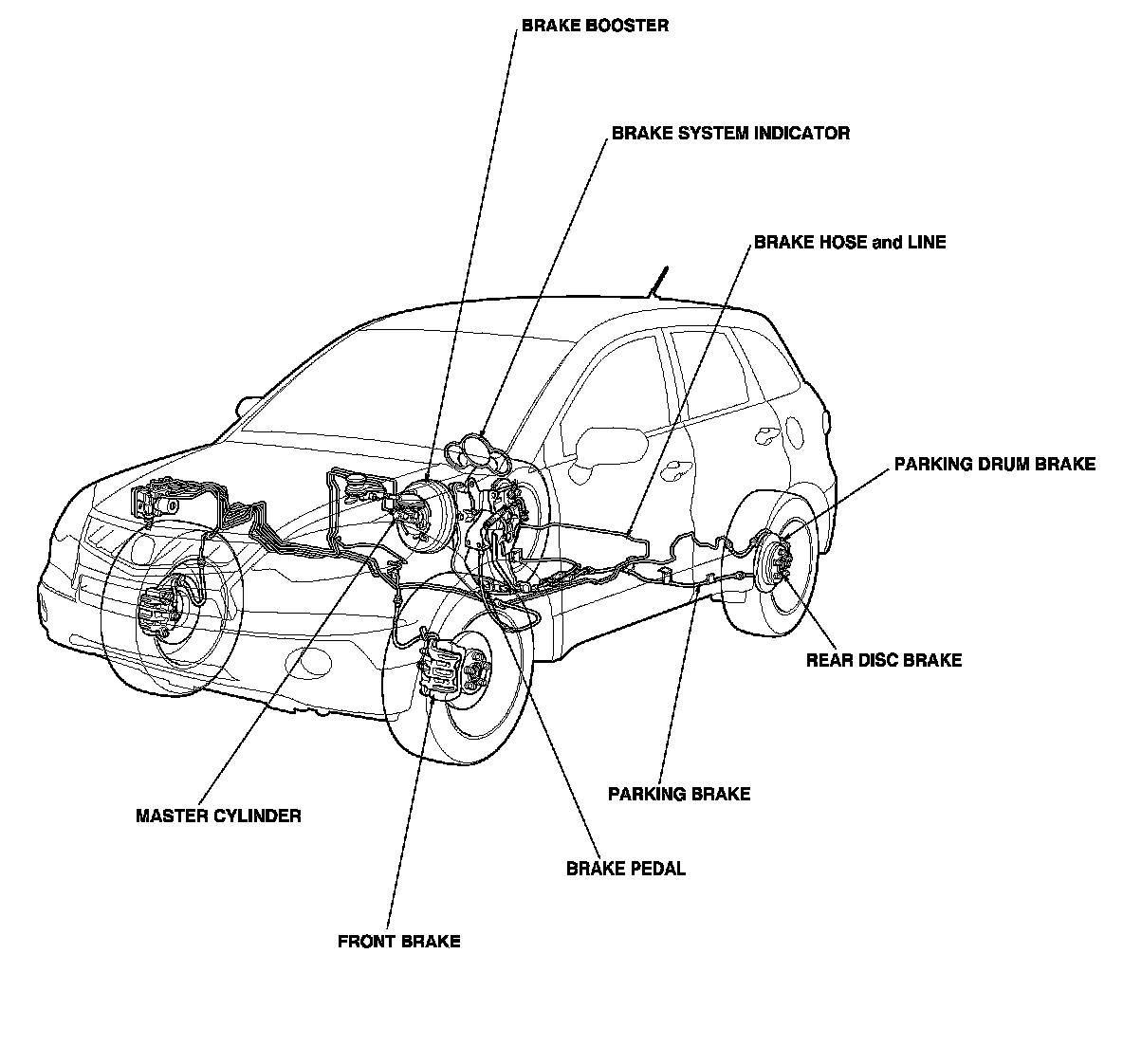 BRAKE BOOSTER

BRAKE SYSTEM INDICATOR

BRAKE HOSE and LINE

PARKING DRUM BRAKE

REAR DISC BRAKE

PARKING BRAKE

MASTER CYLINDER

BRAKE PEDAL

FRONT BRAKE