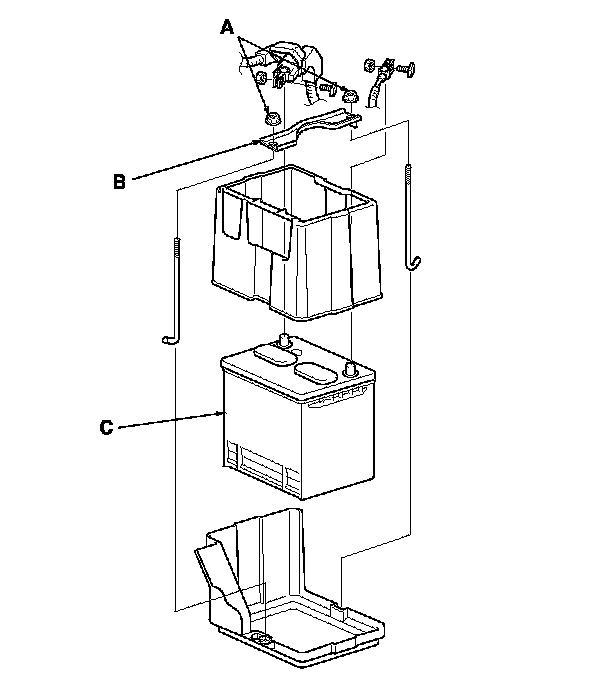 A

B

C