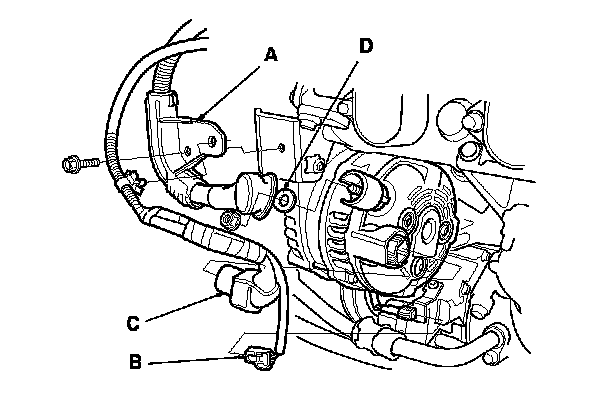 A
D
C
B