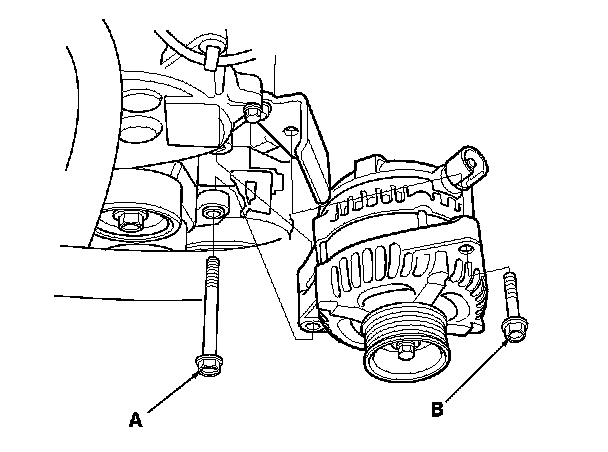 A

B