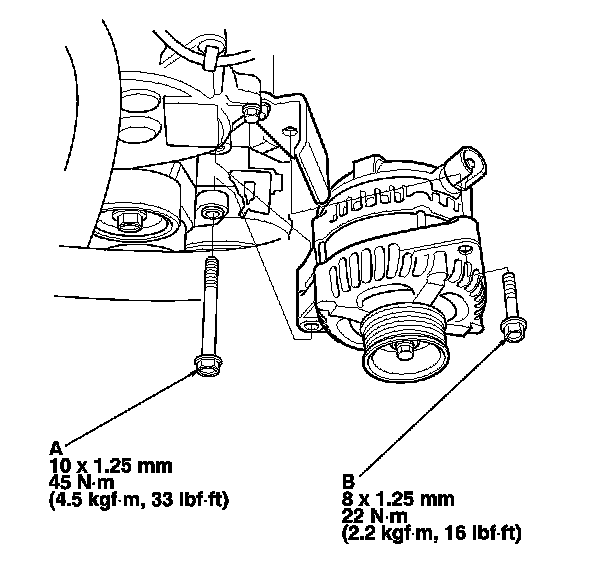 A
10 x 1.25 mm
45 N·m
(4.5 kgf·m, 33 lbf·ft)

B
8 x 1.25 mm
22 N·m
(2.2 kgf·m, 16 lbf·ft)