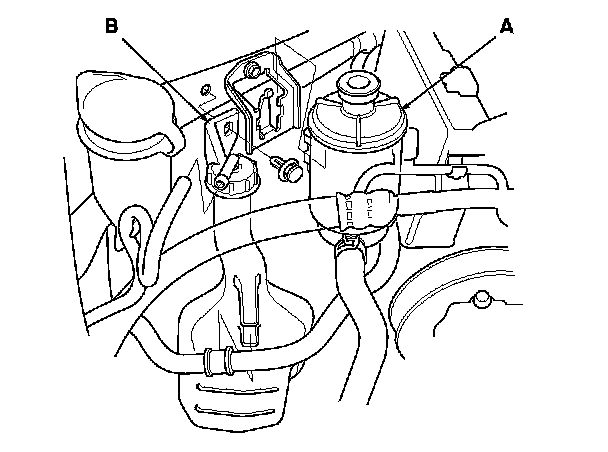 B

A