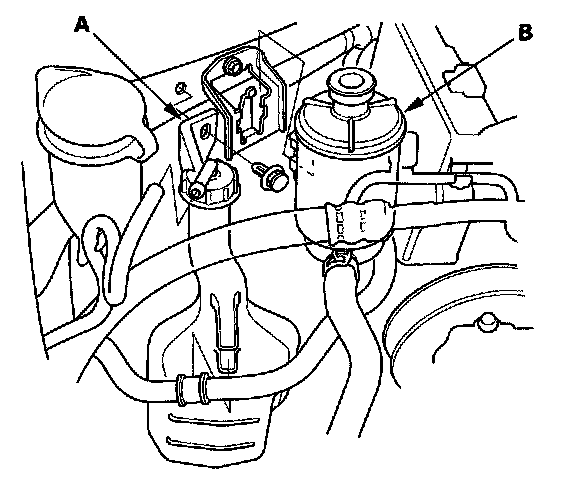 A
B