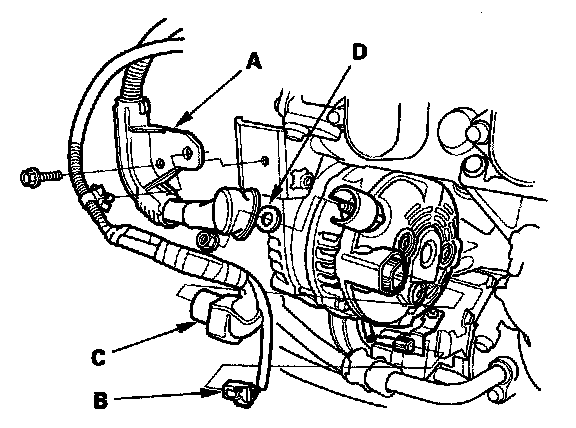 A
D
C
B