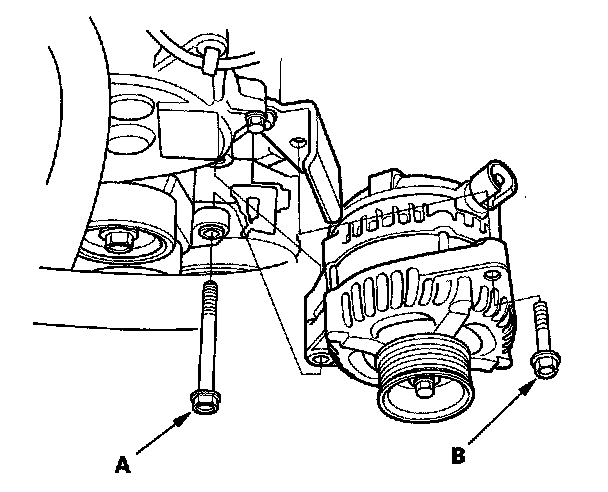 A

B