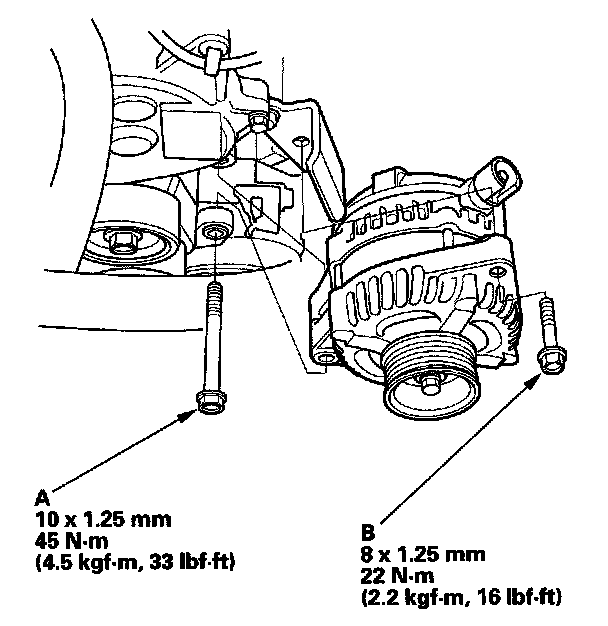 A
10 x 1.25 mm
45 N·m
(4.5 kgf·m, 33 lbf·ft)

B
8 x 1.25 mm
22 N·m
(2.2 kgf·m, 16 lbf·ft)