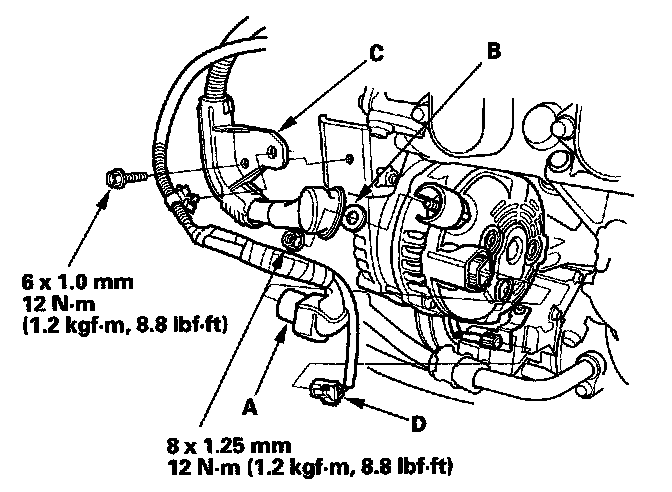 C

B

6 x 1.0 mm
12 N·m
(1.2 kgf·m, 8.8 lbf·ft)

A

D

8 x 1.25 mm
12 N·m (1.2 kgf·m, 8.8 lbf·ft)