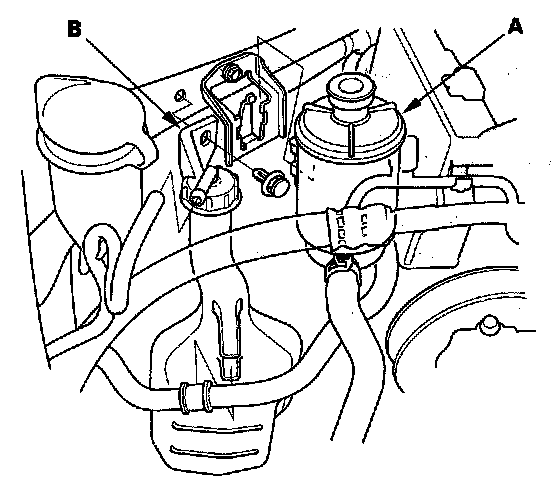 B
A