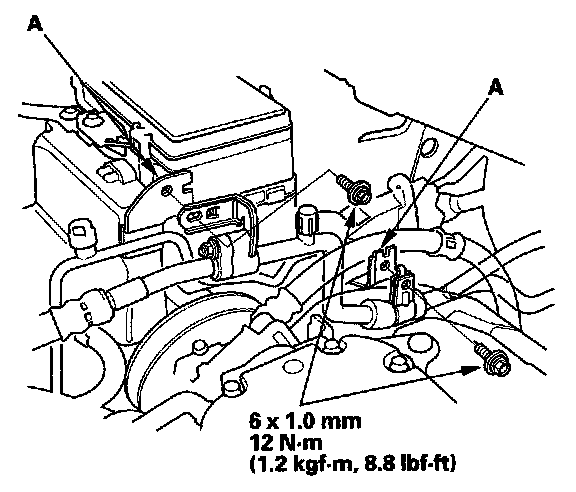 A

A

6 x 1.0 mm
12 N·m
(1.2 kgf·m, 8.8 lbf·ft)