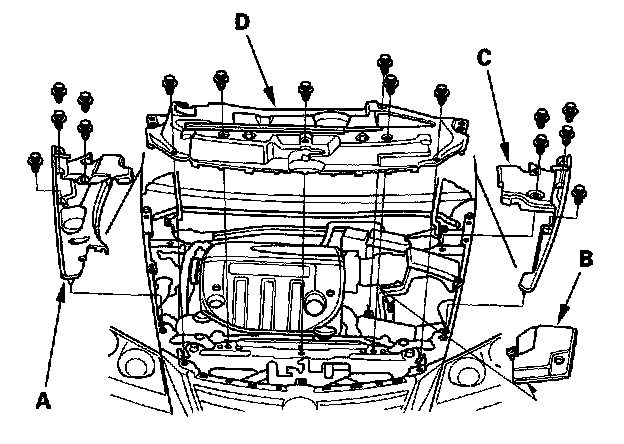 D

C

B

A