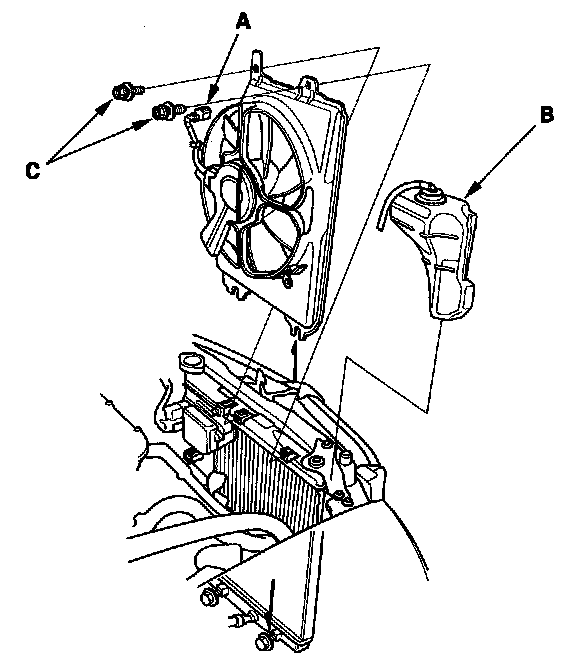 A
B
C