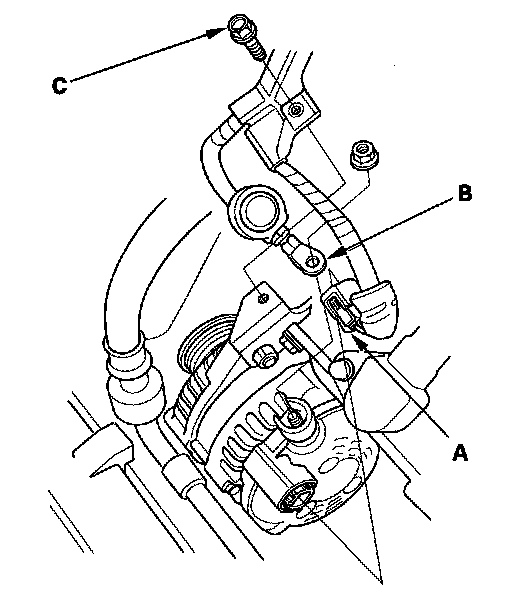 C
B
A