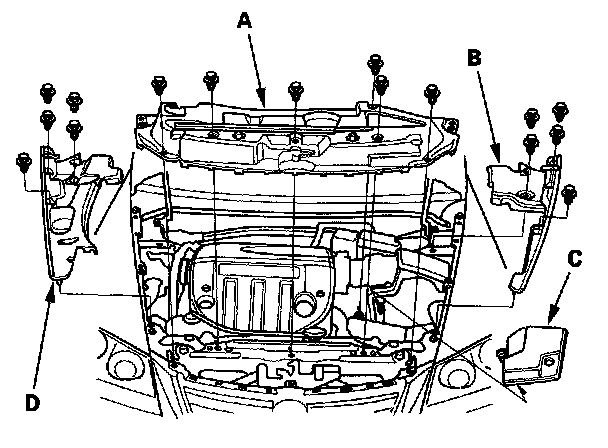 A
B
C
D