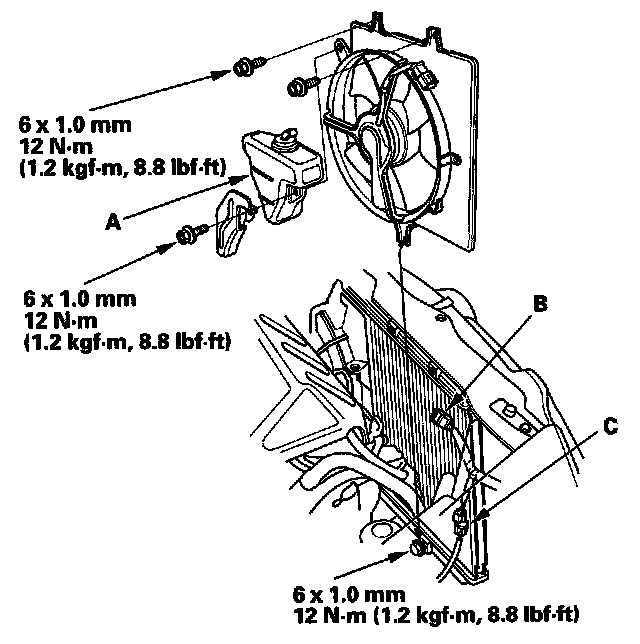 6 x 1.0 mm
12 N·m
(1.2 kgf·m, 8.8 lbf·ft)

A

6 x 1.0 mm
12 N·m
(1.2 kgf·m, 8.8 lbf·ft)

B

C

6 x 1.0 mm
12 N·m (1.2 kgf·m, 8.8 lbf·ft)