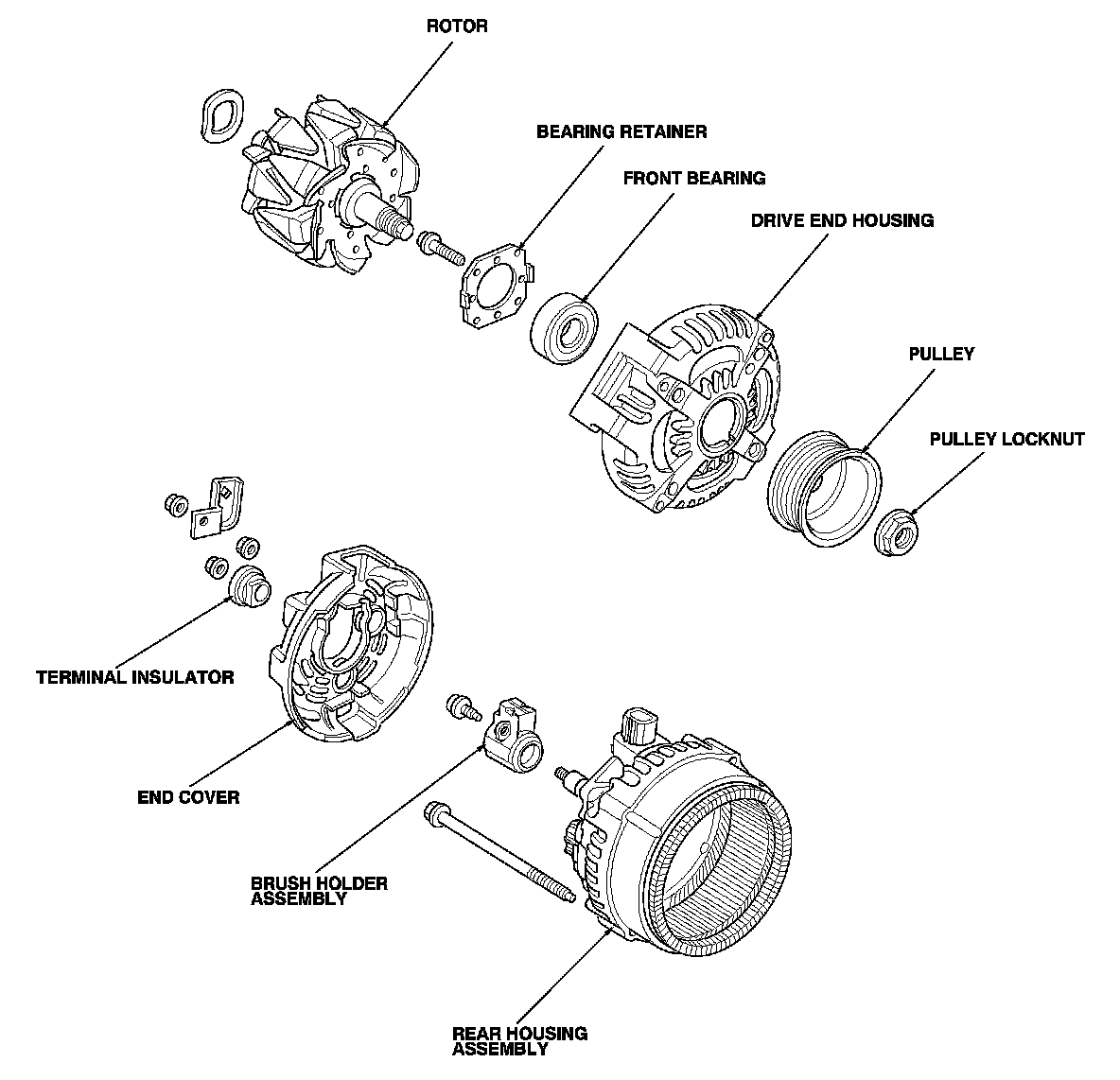 ROTOR

BEARING RETAINER

FRONT BEARING

DRIVE END HOUSING

PULLEY

PULLEY LOCKNUT

TERMINAL INSULATOR

END COVER

BRUSH HOLDER ASSEMBLY

REAR HOUSING ASSEMBLY