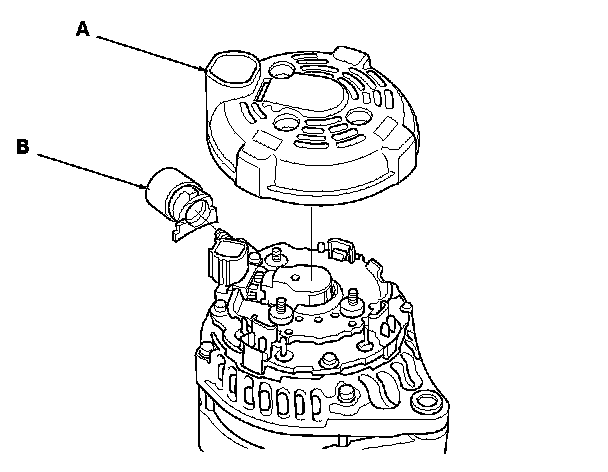 A

B