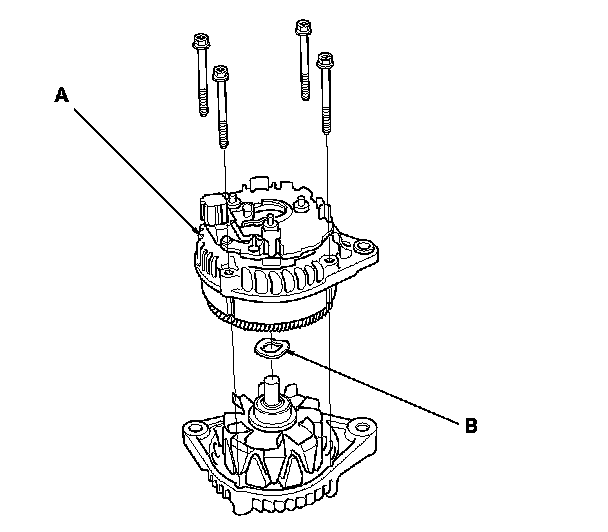 A

B