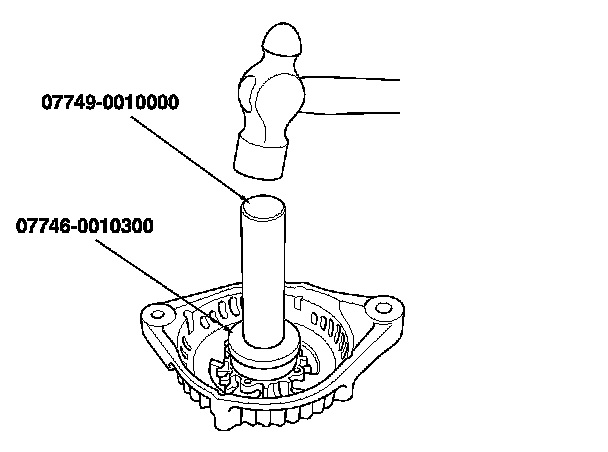 07749-0010000

07746-0010300